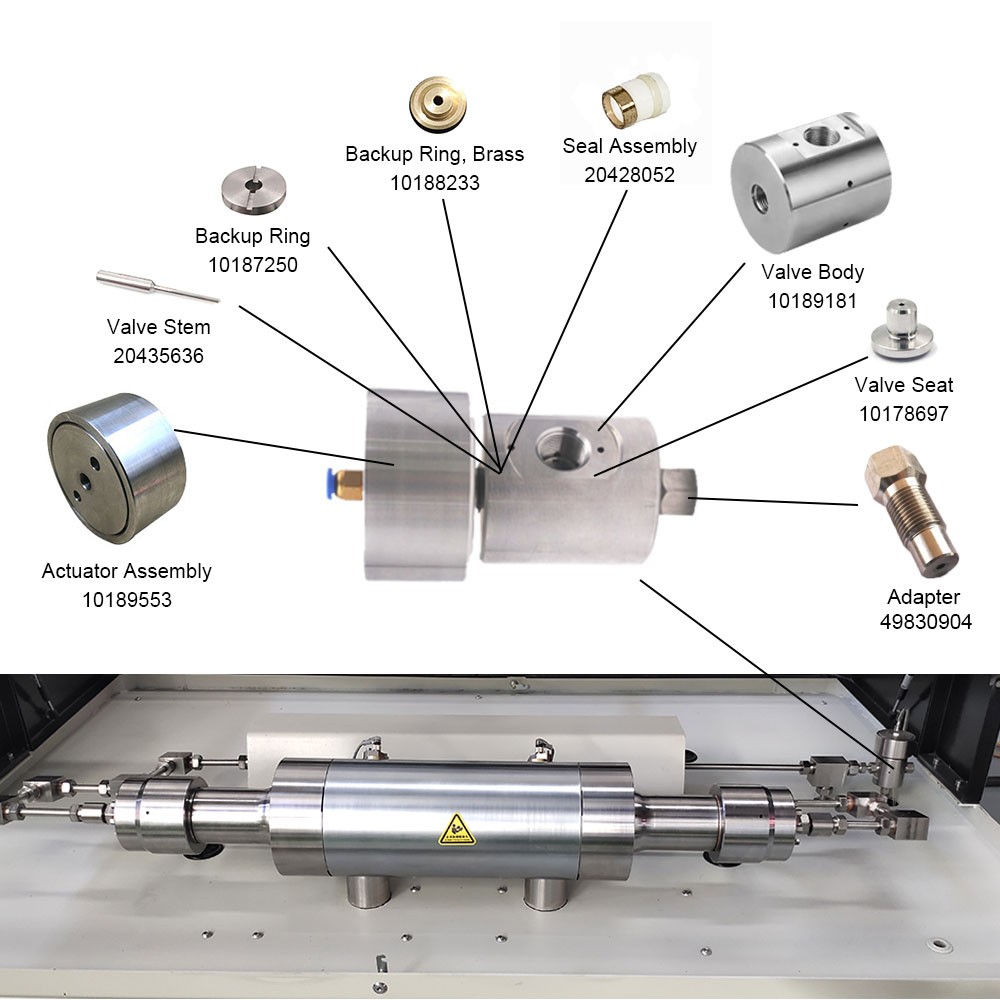 Backup Ring, Brass
10188233

Seal Assembly
20428052

Backup Ring
10187250

Valve Body
10189181

Valve Stem
20435636

Valve Seat
10178697

Actuator Assembly
10189553

Adapter
49830904