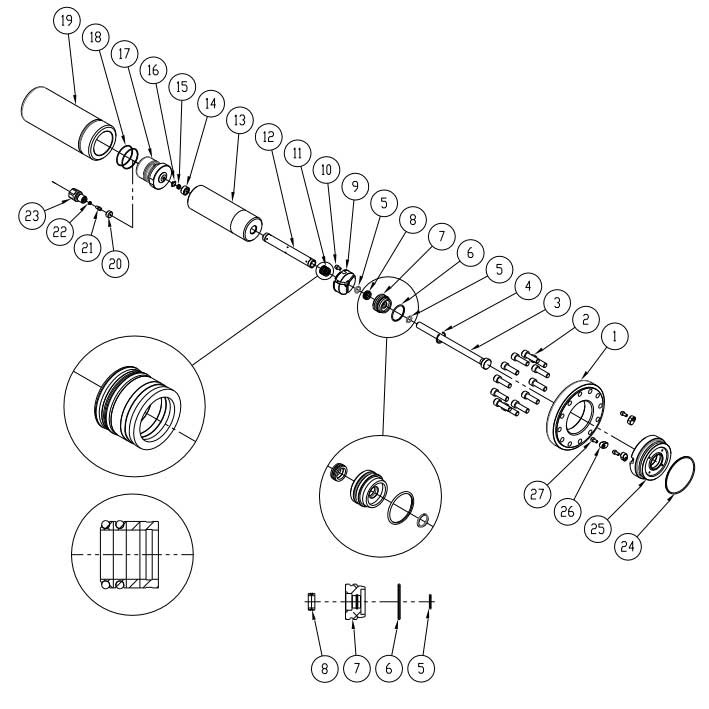 19
18
17
16
15
14
13
12
11
10
9
5
8
7
6
5
4
3
2
1
23
22
21
20
27
26
25
24
8
7
6
5