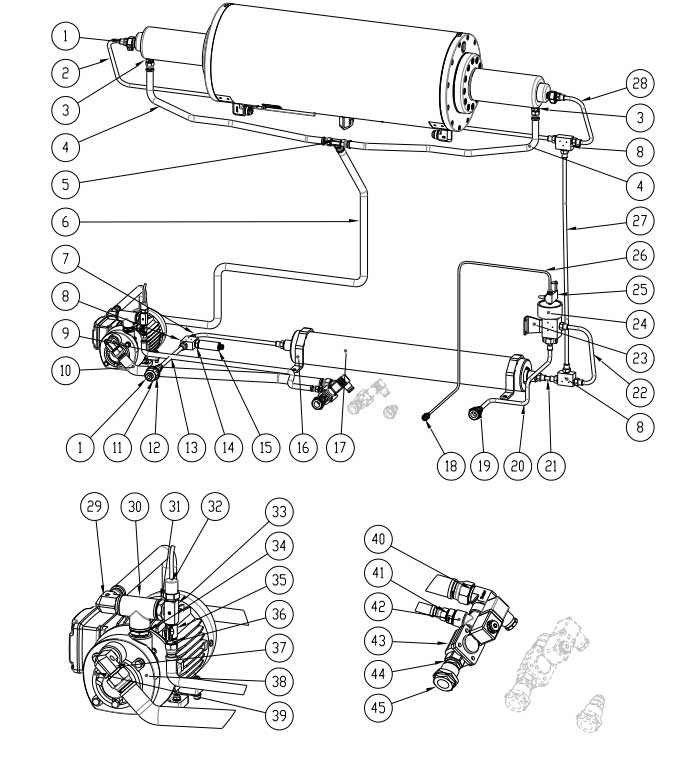 1
2
3
4
5
6
7
8
9
10
28
3
8
4
27
26
25
24
23
22
8
1
11
12
13
14
15
16
17
18
19
20
21
29
30
31
32
33
34
35
36
37
38
39
40
41
42
43
44
45