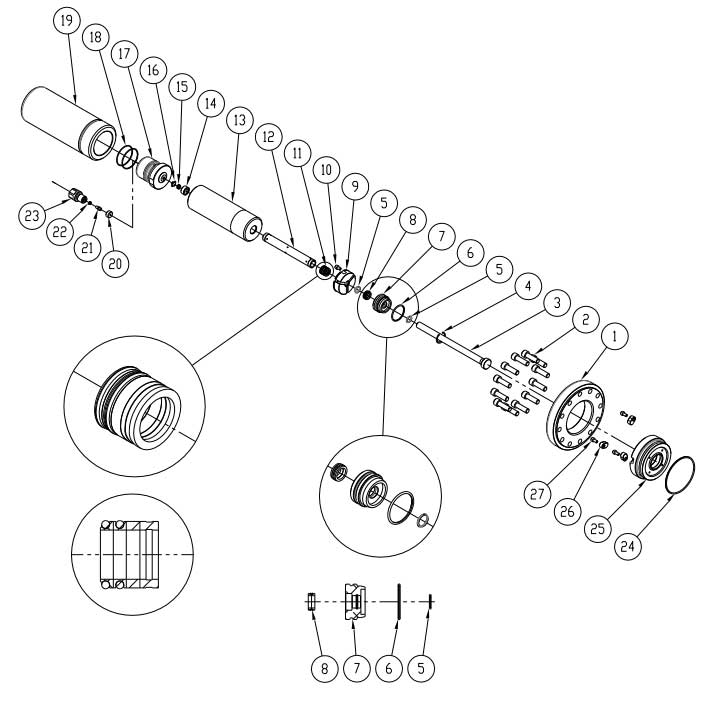 19
18
17
16
15
14
13
12
11
10
9
5
8
7
6
5
4
3
2
1
23
22
21
20
27
26
25
24
8
7
6
5